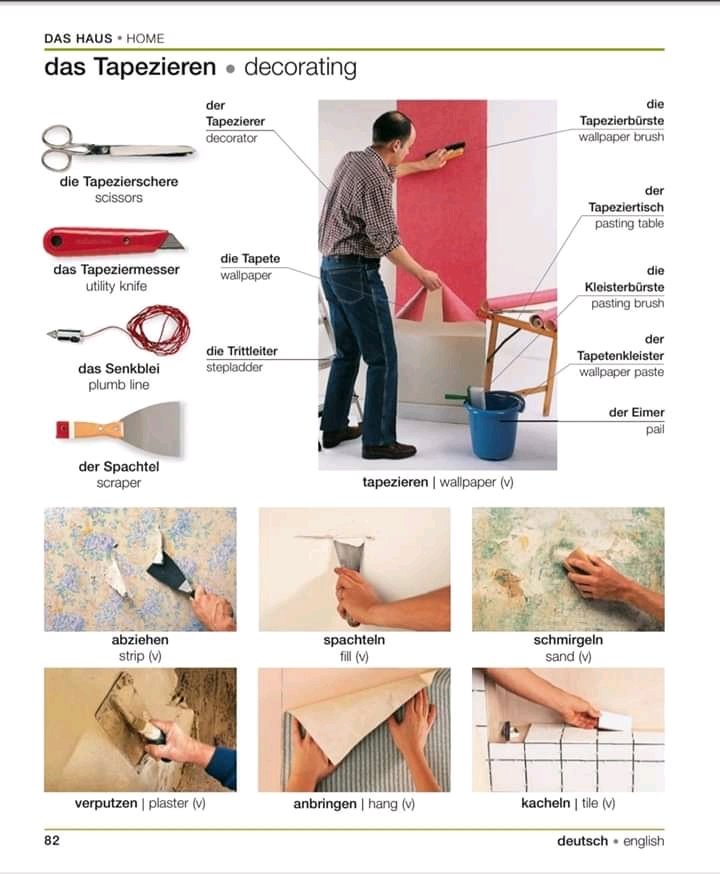 DAS HAUS • HOME

das Tapezieren • decorating

die Tapezierschere
scissors

das Tapeziermesser
utility knife

das Senkblei
plumb line

der Spachtel
scraper

der Tapezierer
decorator

die Tapete
wallpaper

die Trittleiter
stepladder

die Tapezierbürste
wallpaper brush

der Tapeziertisch
pasting table

die Kleisterbürste
pasting brush

der Tapetenkleister
wallpaper paste

der Eimer
pail

tapezieren | wallpaper (v)

abziehen
strip (v)

spachteln
fill (v)

schmirgeln
sand (v)

verputzen | plaster (v)

anbringen | hang (v)

kacheln | tile (v)

82

deutsch • english